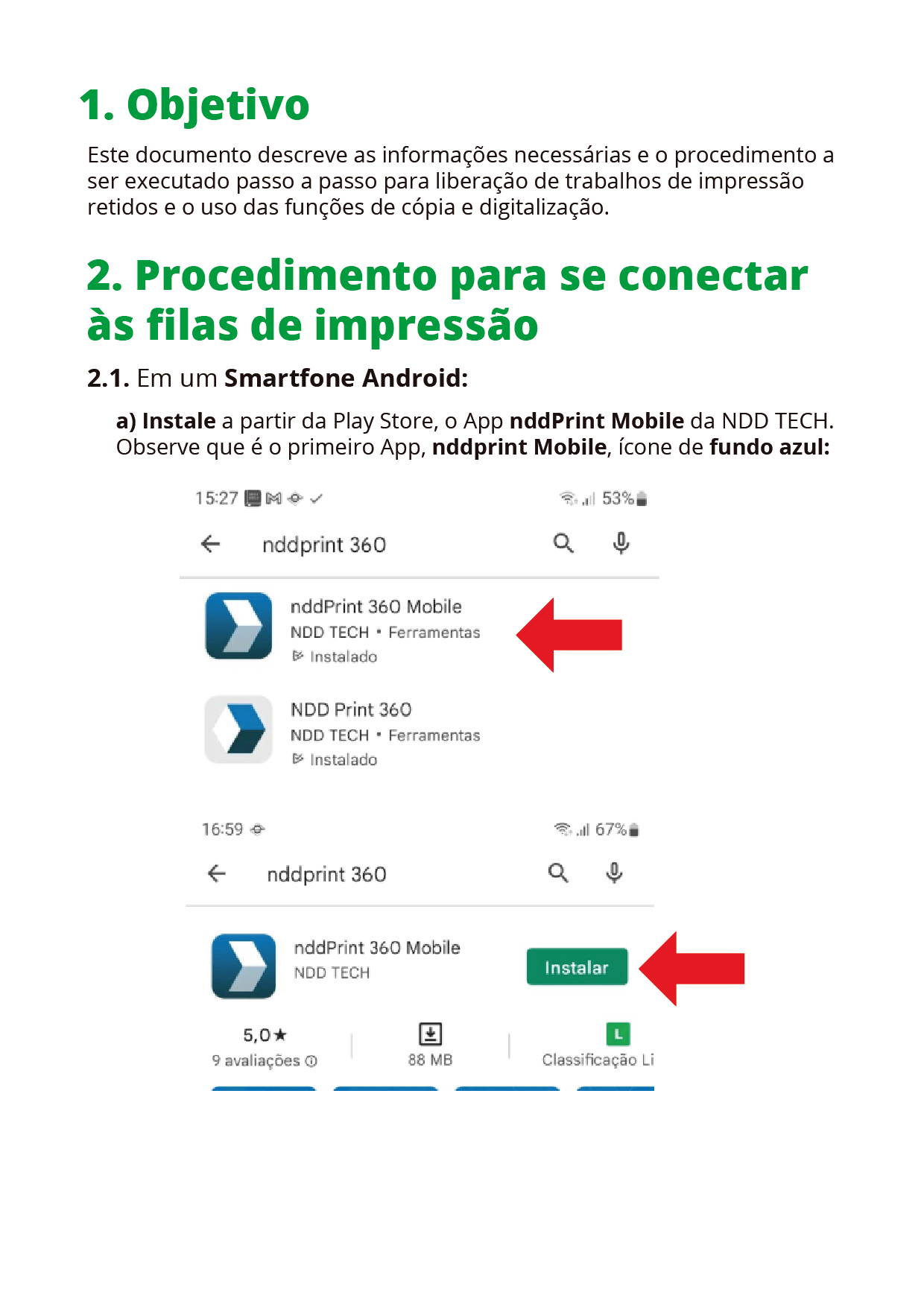 1. Objetivo

Este documento descreve as informações necessárias e o procedimento a ser executado passo a passo para liberação de trabalhos de impressão retidos e o uso das funções de cópia e digitalização.

2. Procedimento para se conectar às filas de impressão

2.1. Em um Smartfone Android:

a) Instale a partir da Play Store, o App nddPrint Mobile da NDD TECH. Observe que é o primeiro App, nddprint Mobile, ícone de fundo azul:

15:27 53%

nddprint 360

nddPrint 360 Mobile
NDD TECH • Ferramentas
Instalado

NDD Print 360
NDD TECH • Ferramentas
Instalado

16:59 67%

nddprint 360

nddPrint 360 Mobile
NDD TECH
Instalar

5,0★
9 avaliações
88 MB
L
Classificação Li